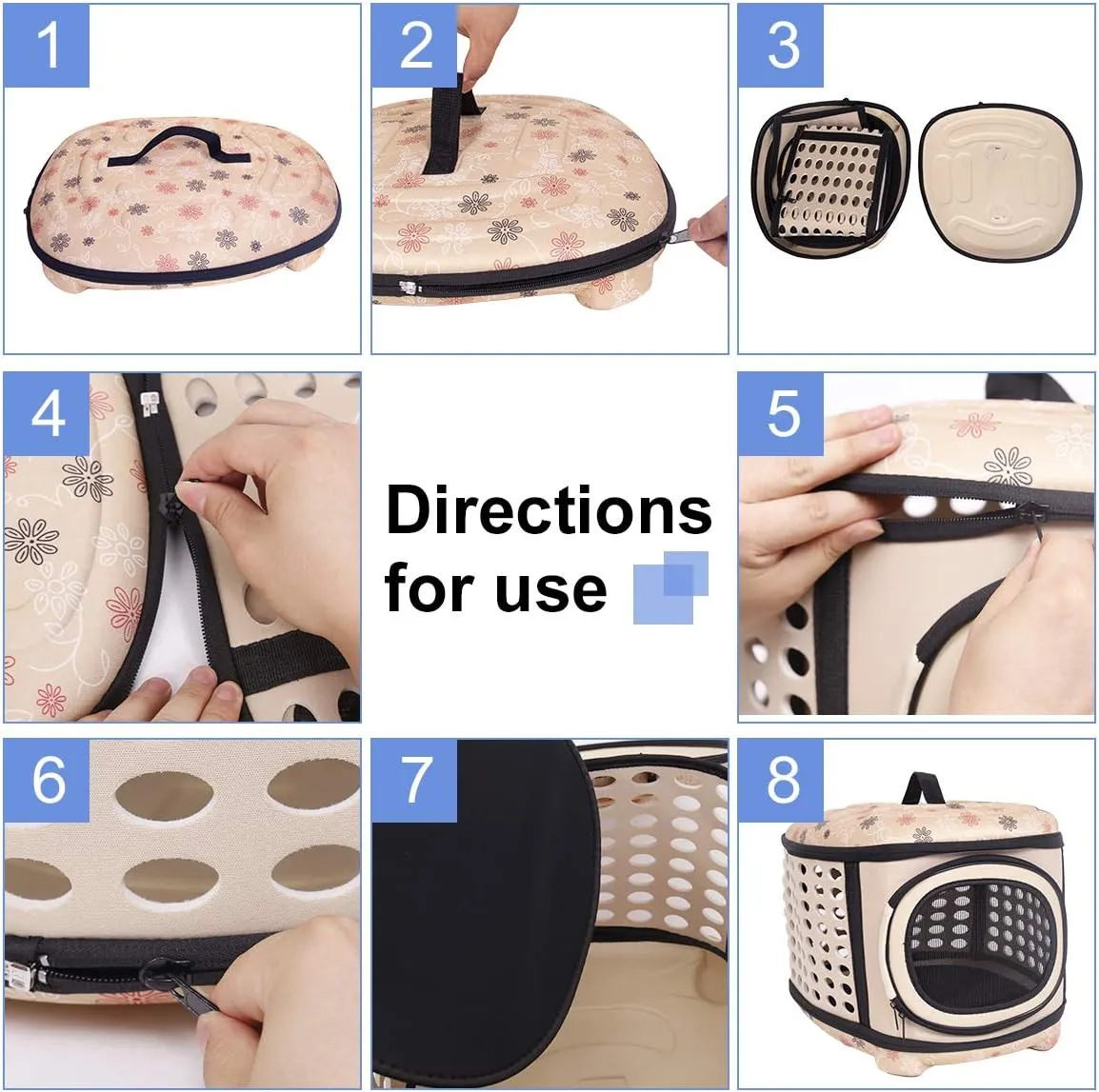 1

2

3

4

Directions for use

5

6

7

8