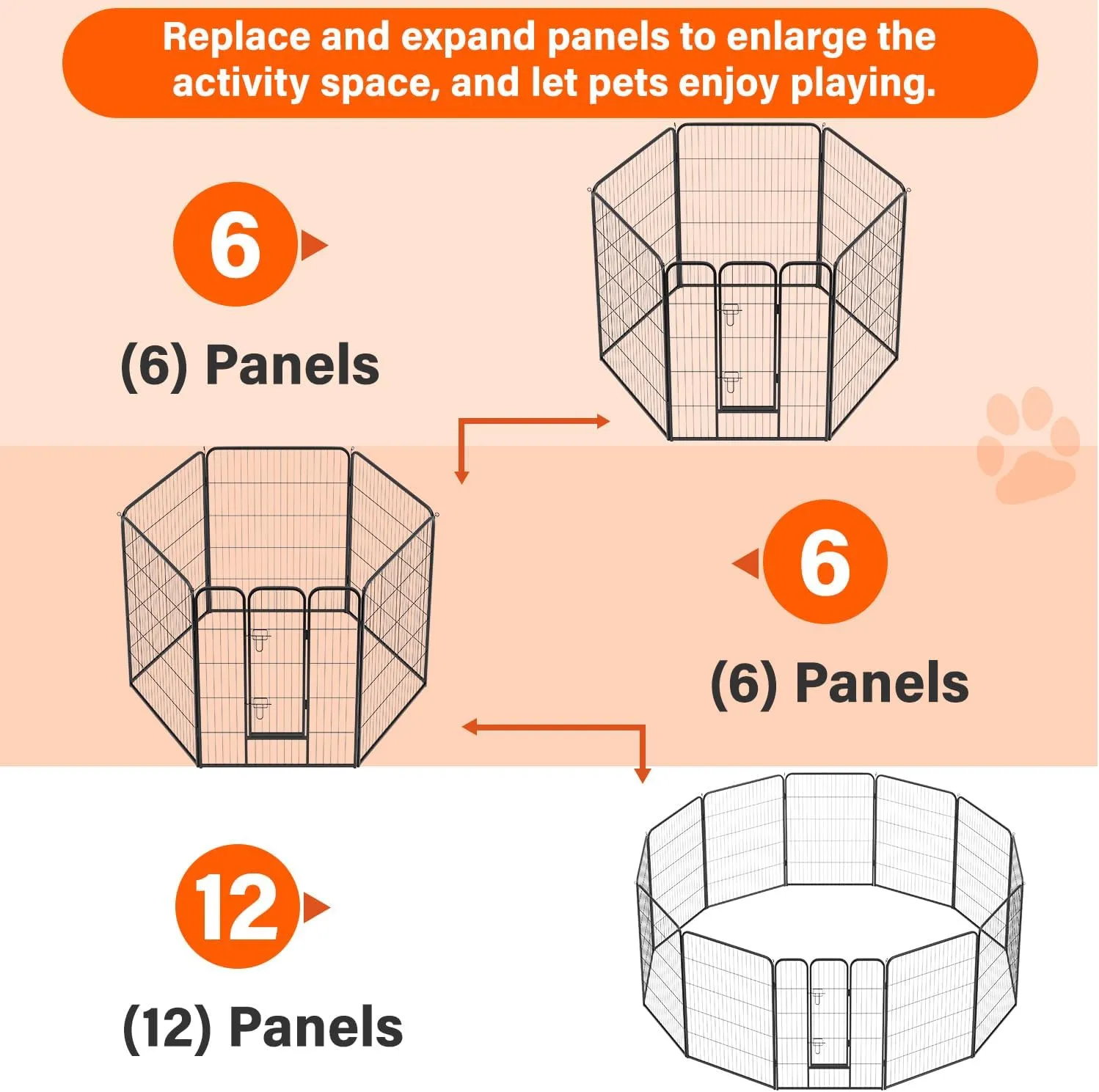 Replace and expand panels to enlarge the activity space, and let pets enjoy playing.

6

(6) Panels

6

(6) Panels

12

(12) Panels